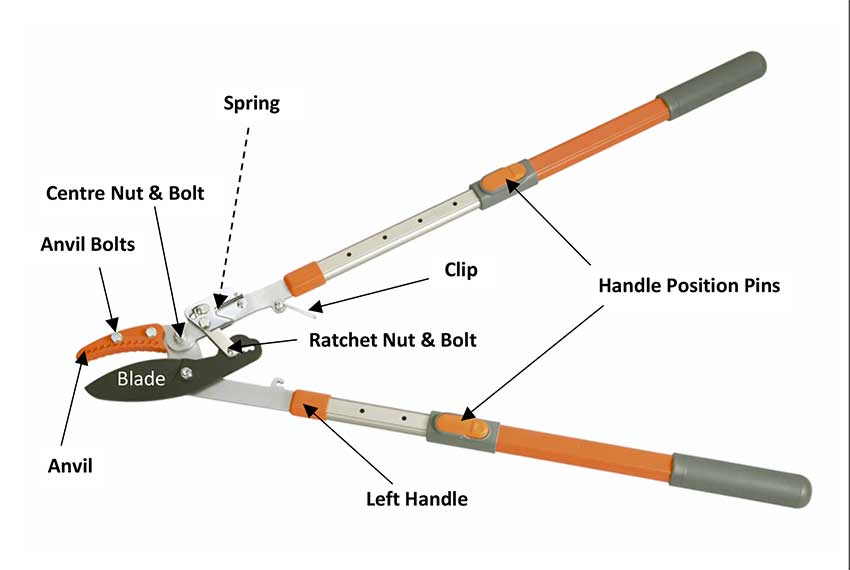 Spring

Centre Nut & Bolt

Anvil Bolts

Clip

Handle Position Pins

Ratchet Nut & Bolt

Blade

Anvil

Left Handle